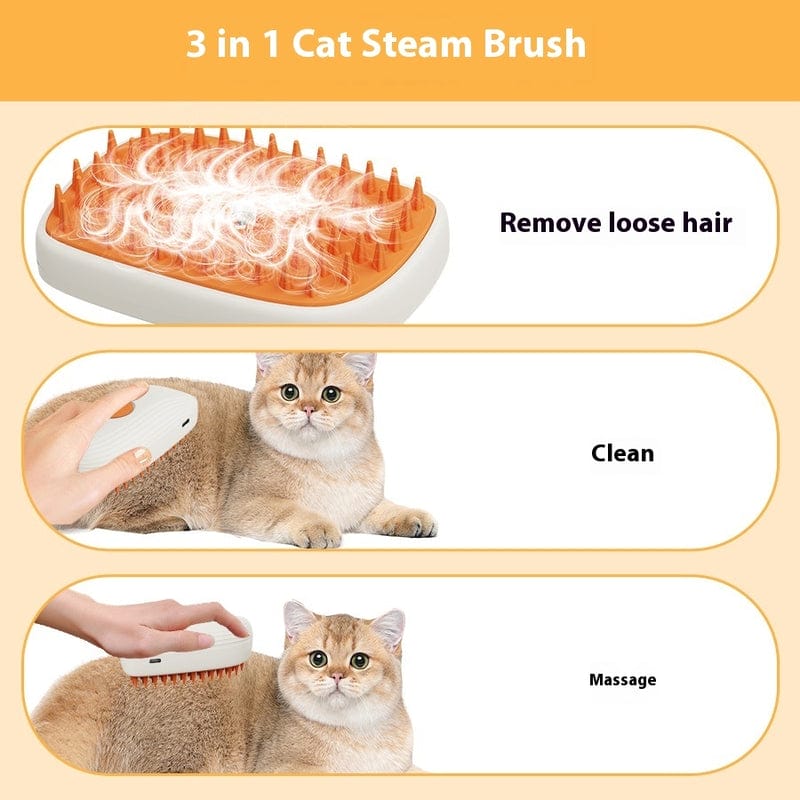 3 in 1 Cat Steam Brush

Remove loose hair

Clean

Massage