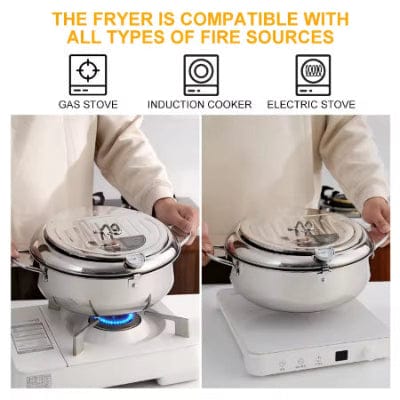 THE FRYER IS COMPATIBLE WITH ALL TYPES OF FIRE SOURCES

GAS STOVE

INDUCTION COOKER

ELECTRIC STOVE